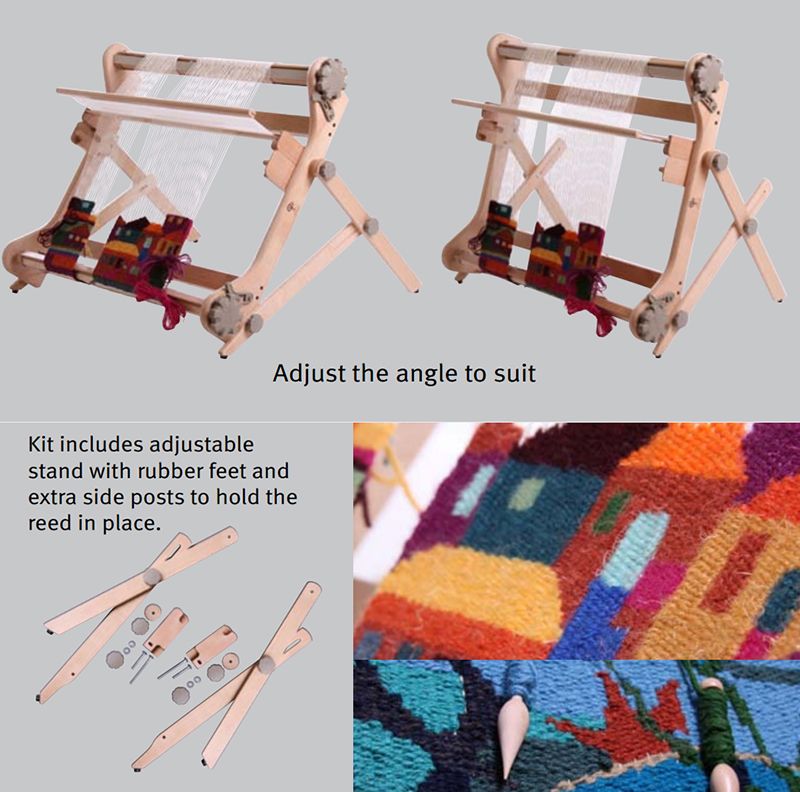 Adjust the angle to suit

Kit includes adjustable stand with rubber feet and extra side posts to hold the reed in place.